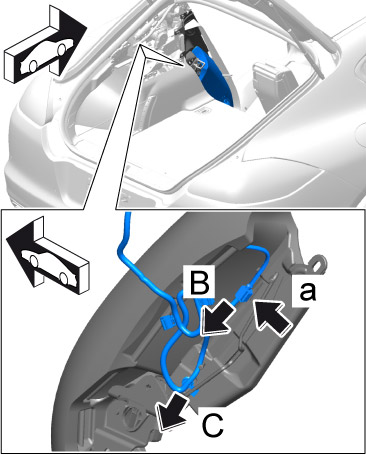 B
a
C