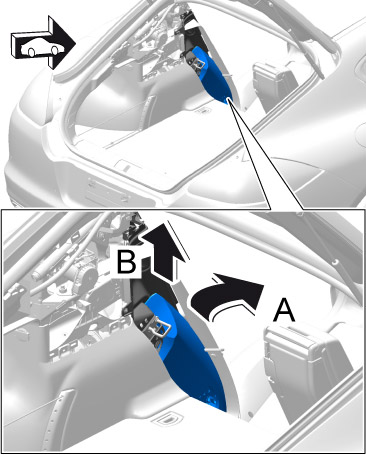 B

A