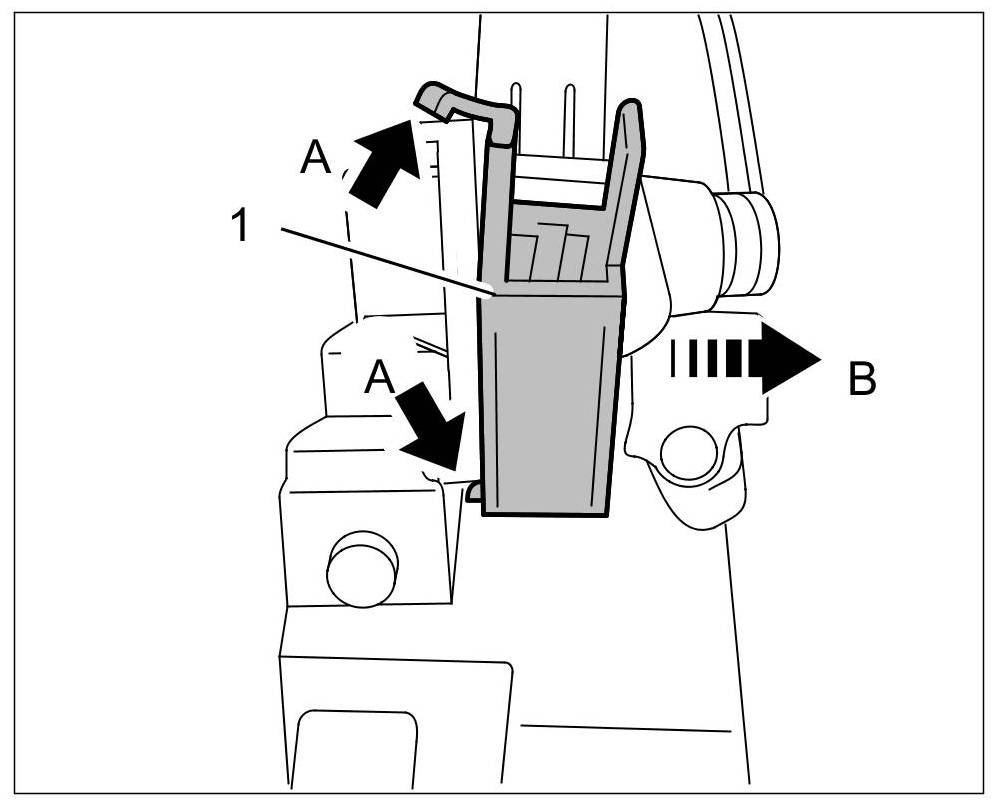 A
1
A
B