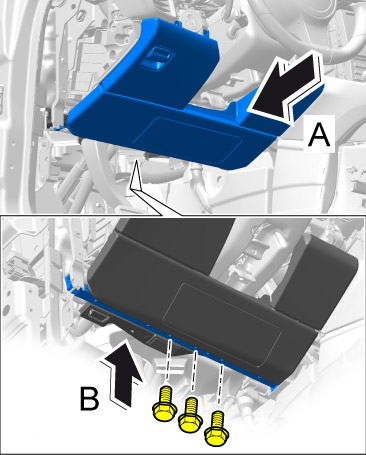 A

B