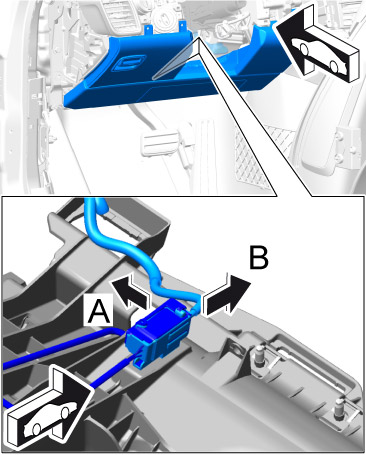 B
A