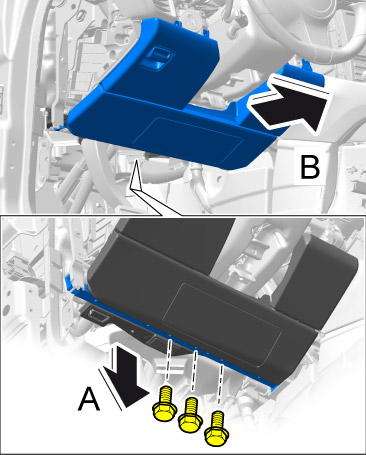 B

A