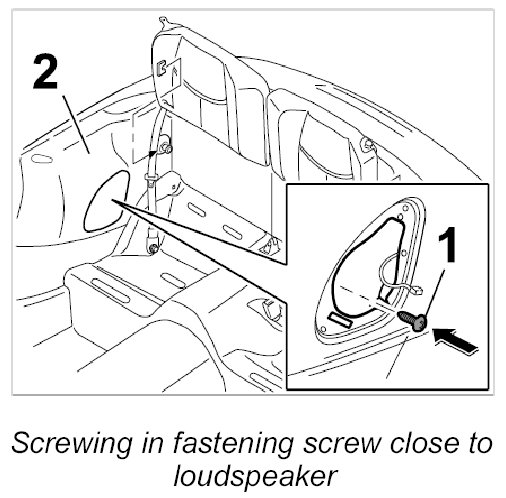 2

1

Screwing in fastening screw close to loudspeaker