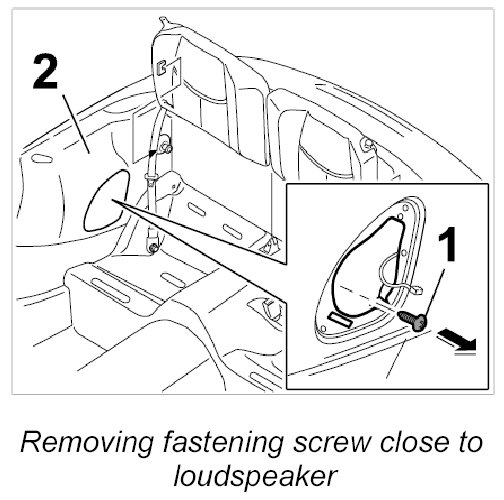 2

1

Removing fastening screw close to loudspeaker