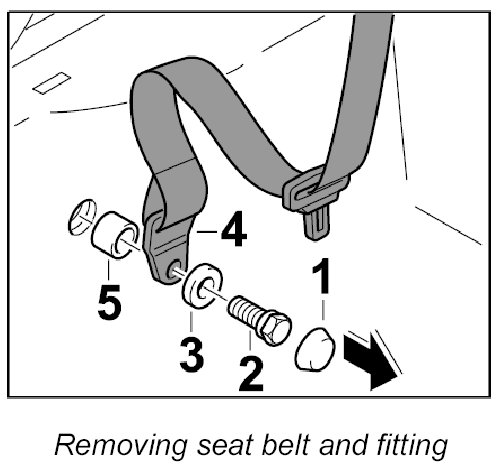 4
5
1
3
2

Removing seat belt and fitting