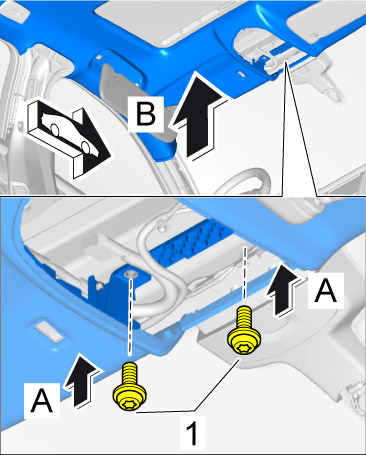 B

A

A

1