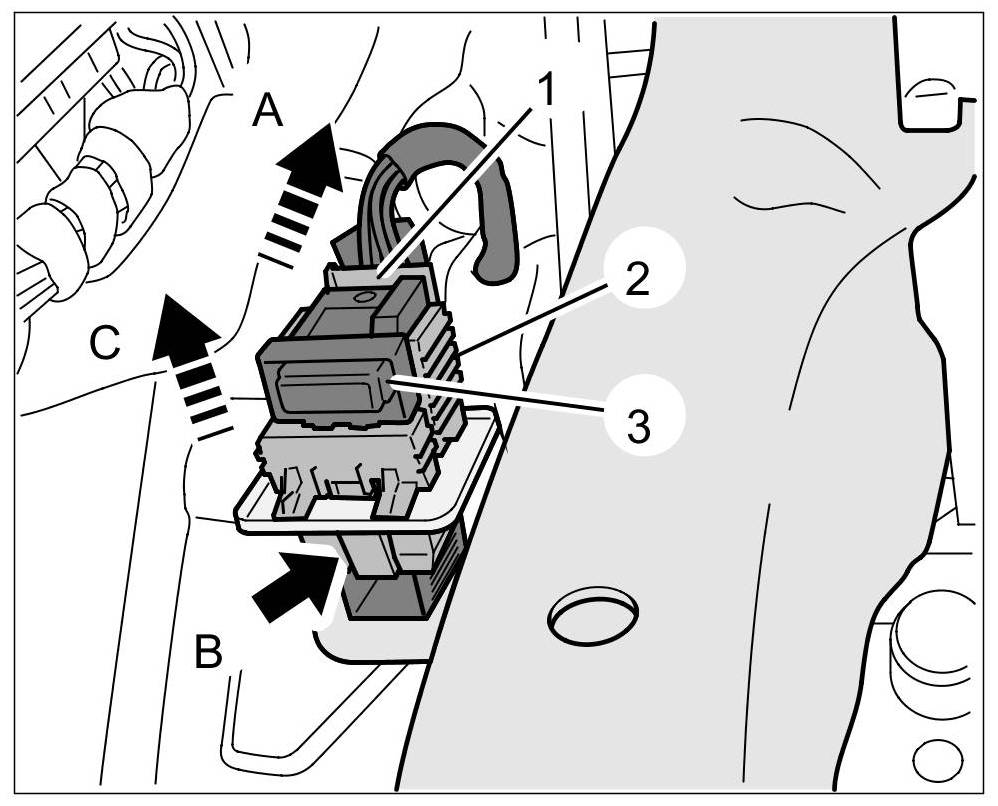 A
1
2
C
3
B