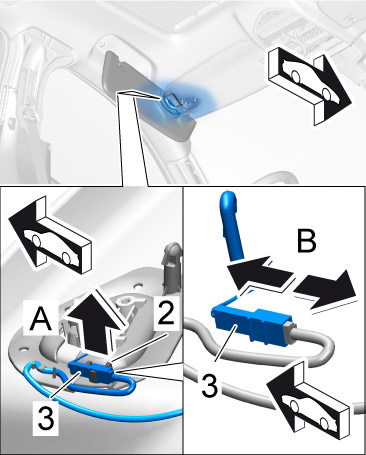 A
2
3
B
3