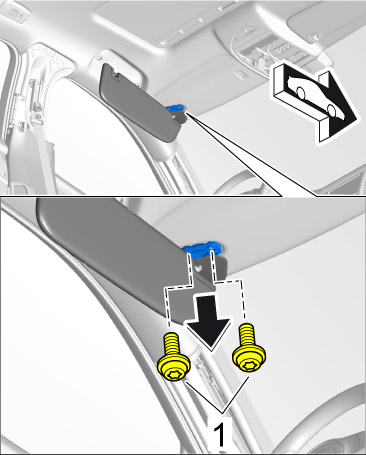 1