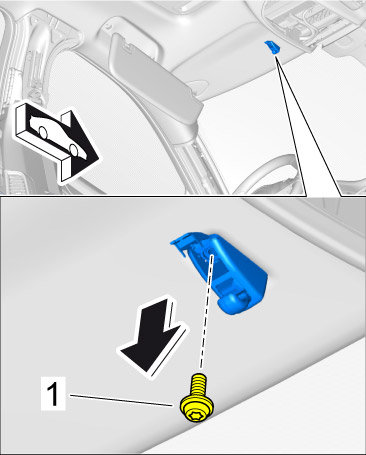 1