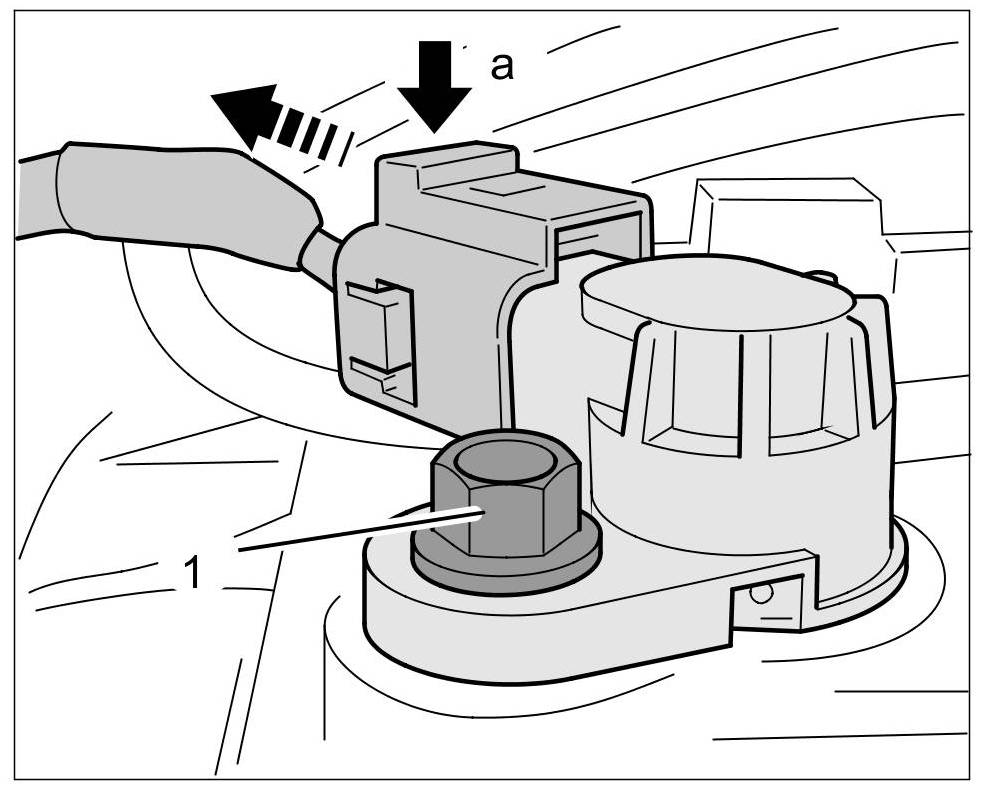 a
1