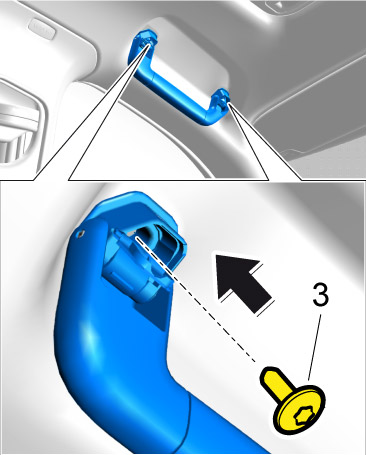 3