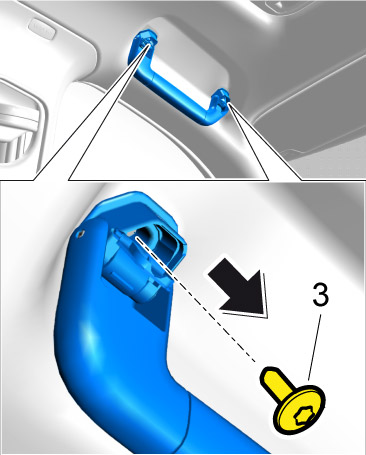 3