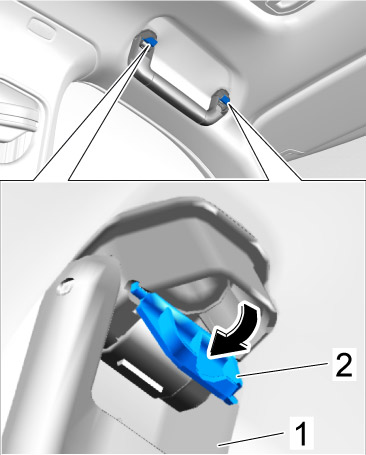 2
1