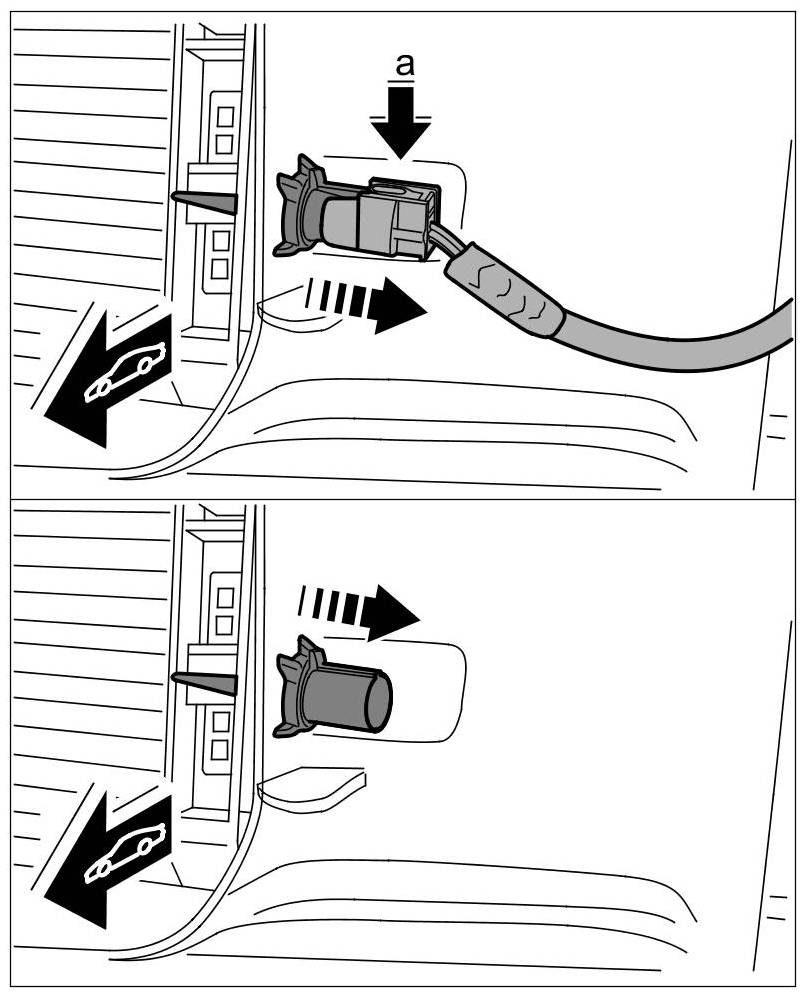 a