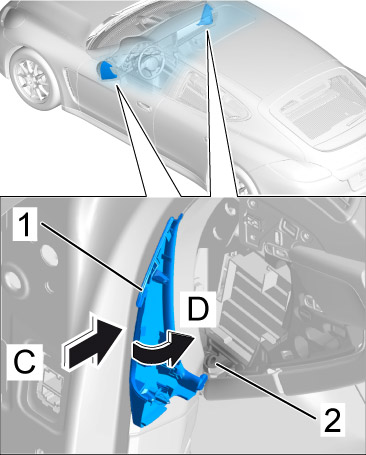 1
D
C
2