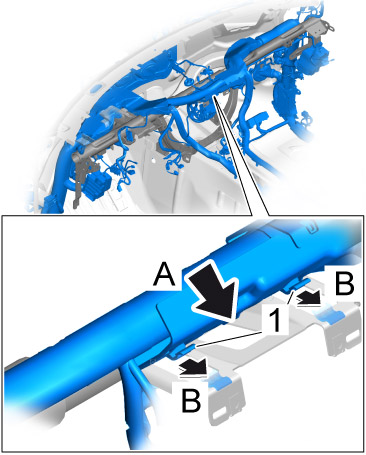 A
B
1
B