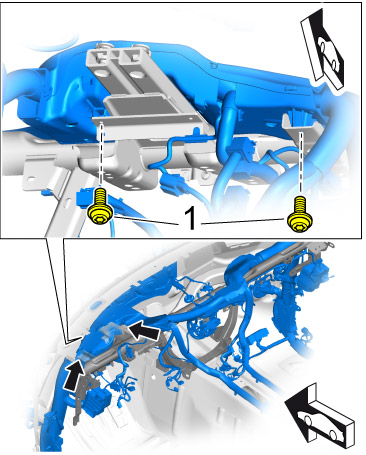 1