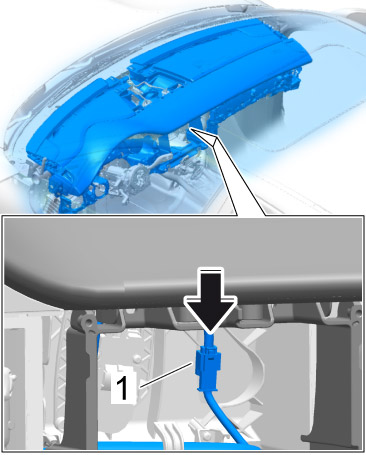 1