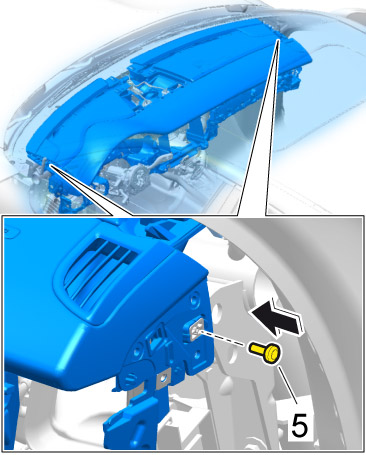 5