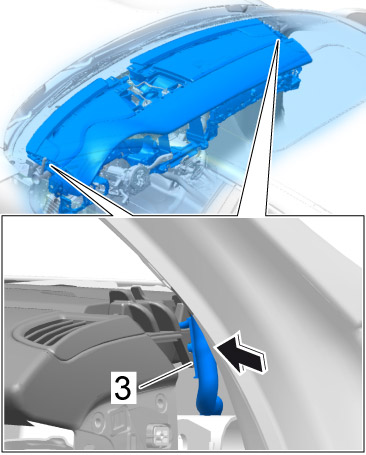 3