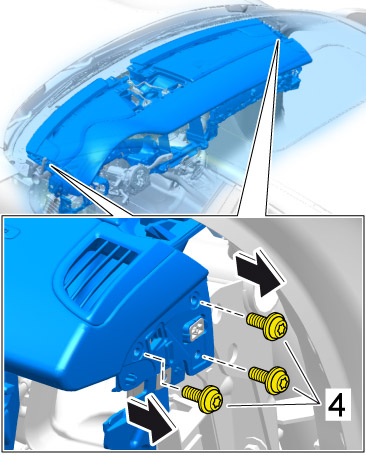 4