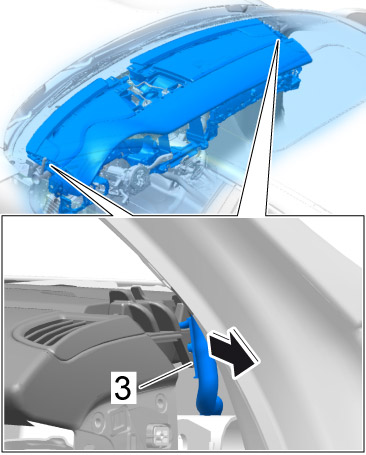 3