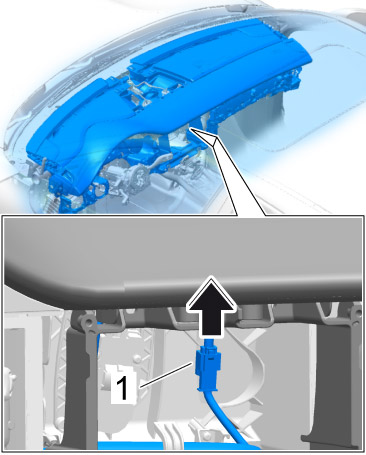 1