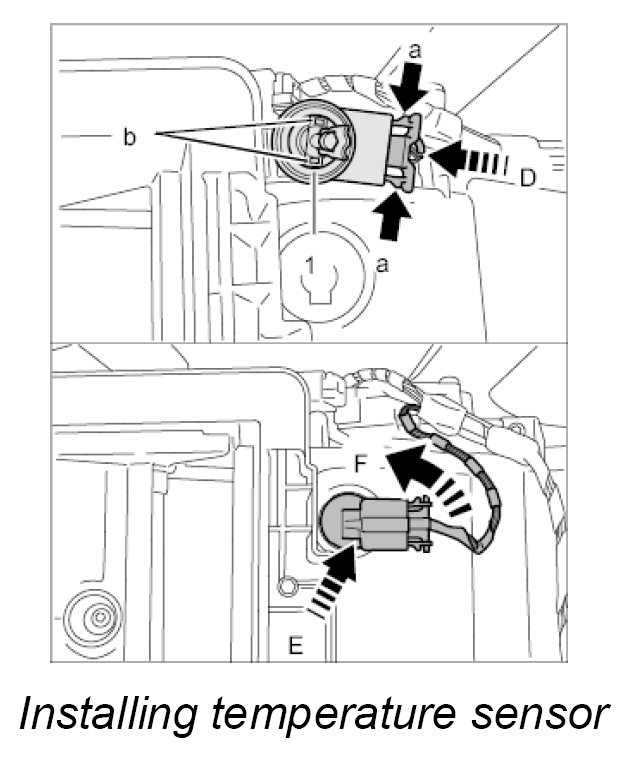 a
b
D
1
a
F
E
Installing temperature sensor