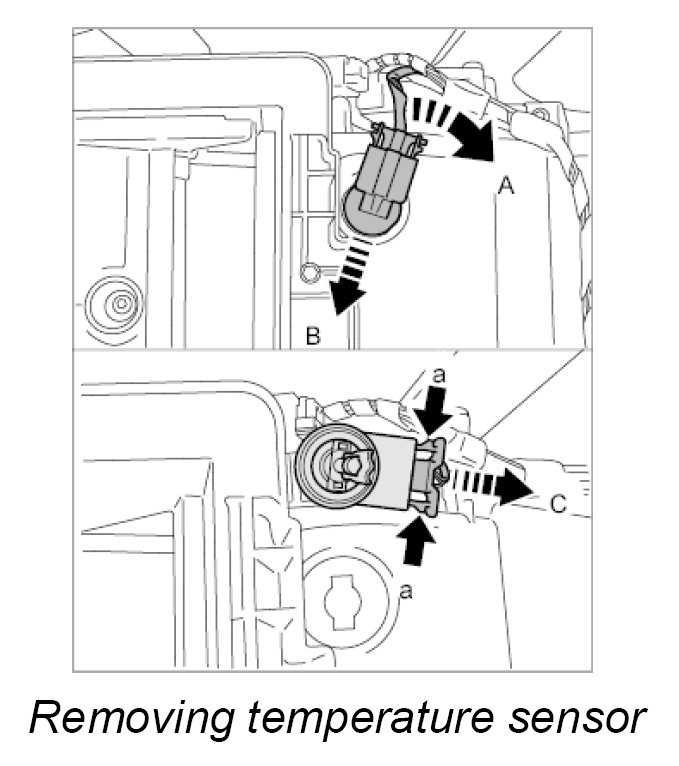 A
B
a
C
a
Removing temperature sensor