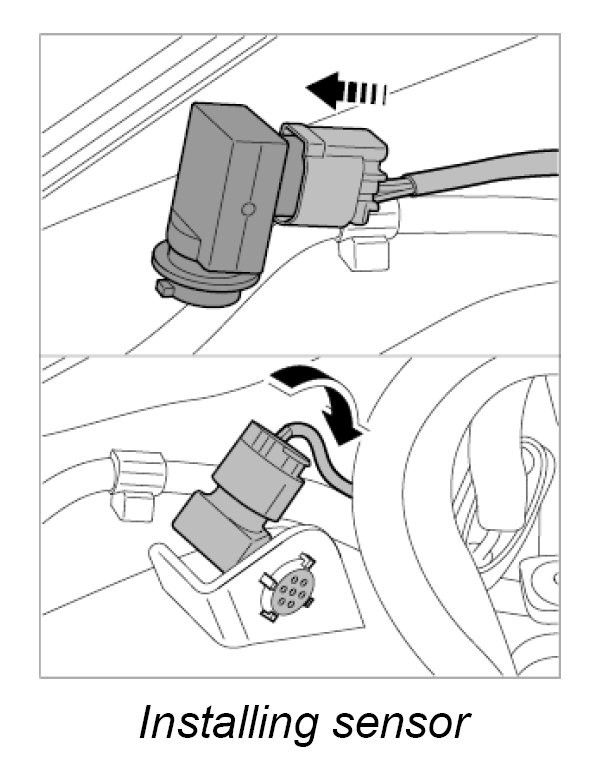 Installing sensor