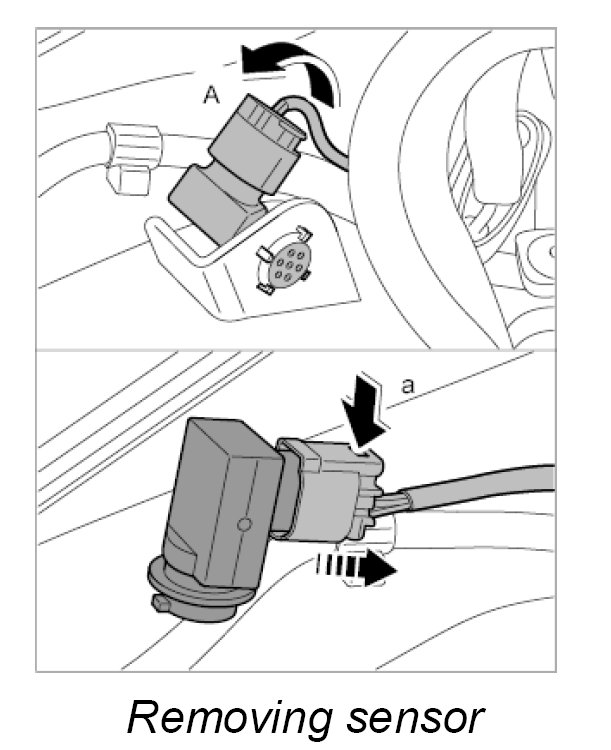 A

a

Removing sensor