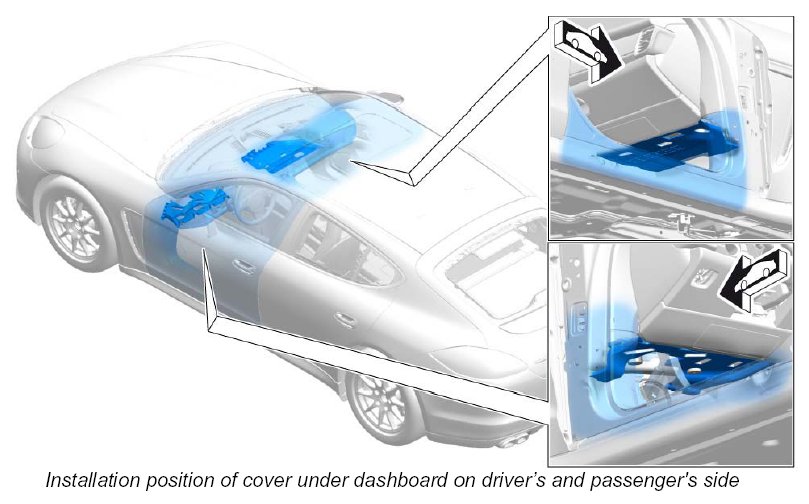 Installation position of cover under dashboard on driver's and passenger's side