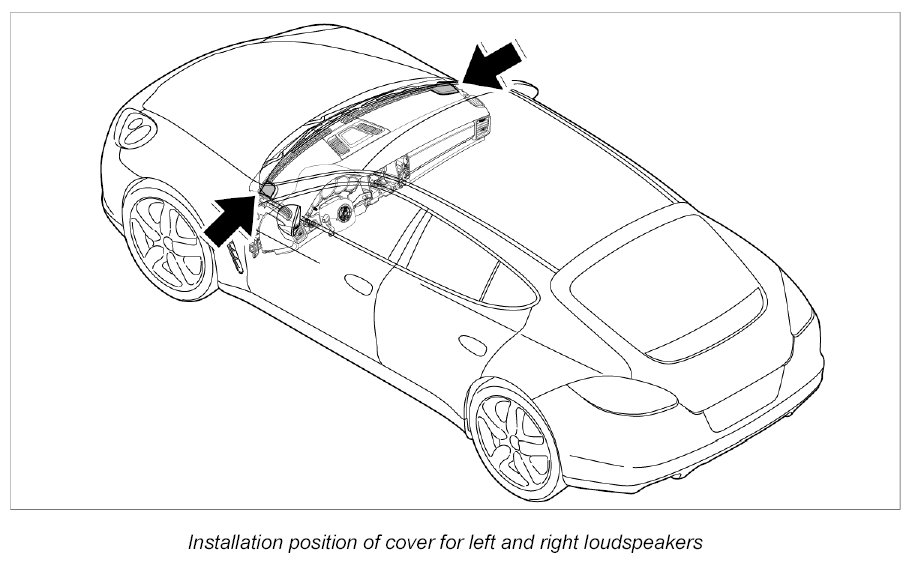 Installation position of cover for left and right loudspeakers