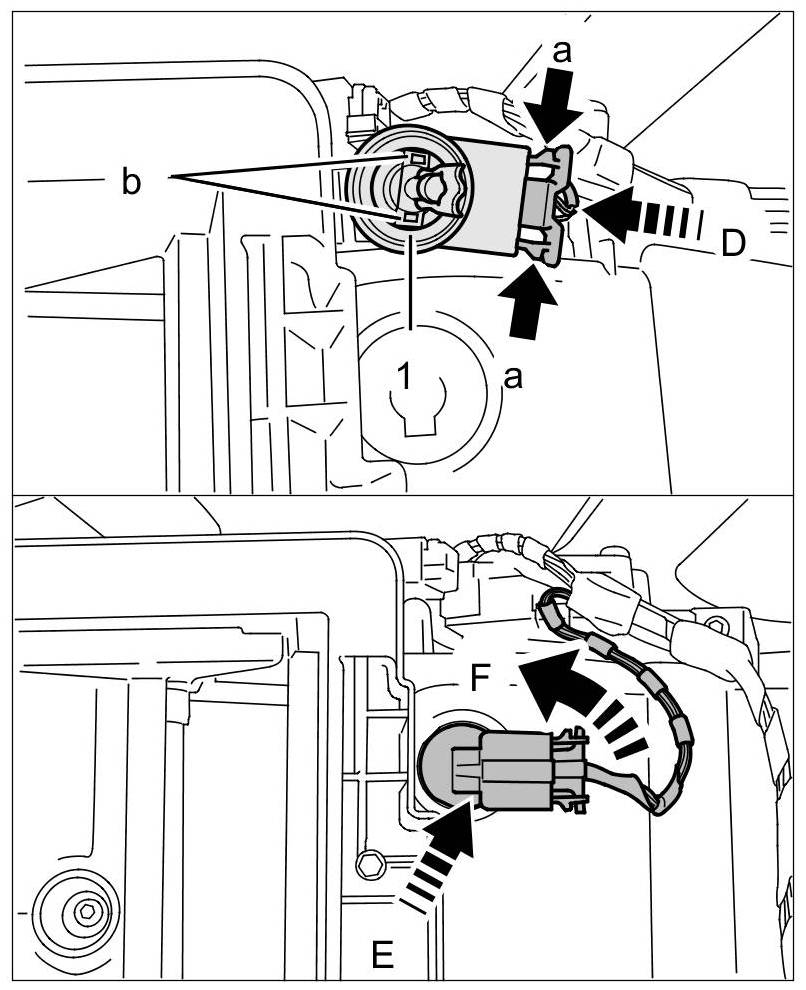 a
b
D
1
a
F
E