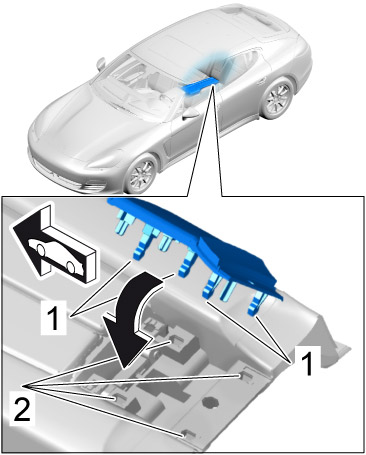 1
1
2