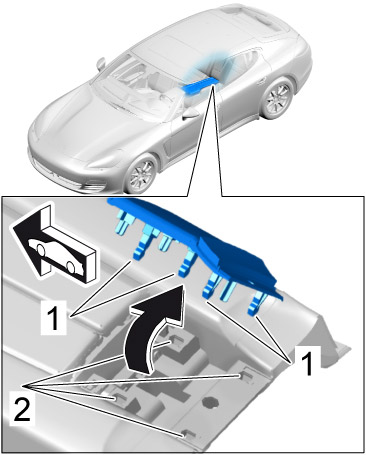 1
1
2