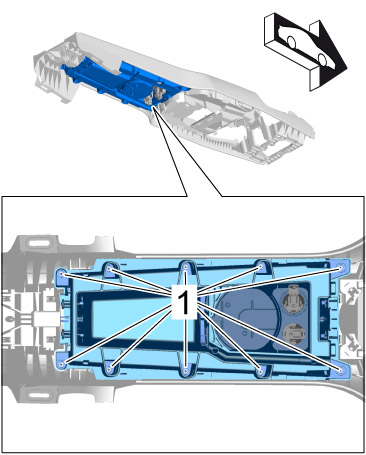 1