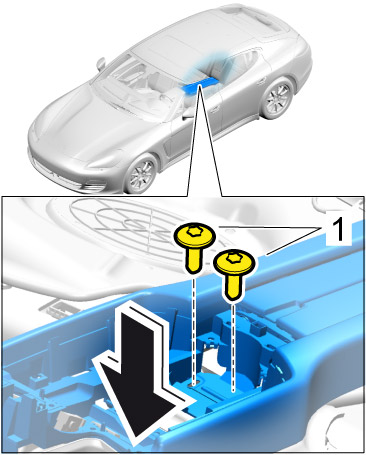 1