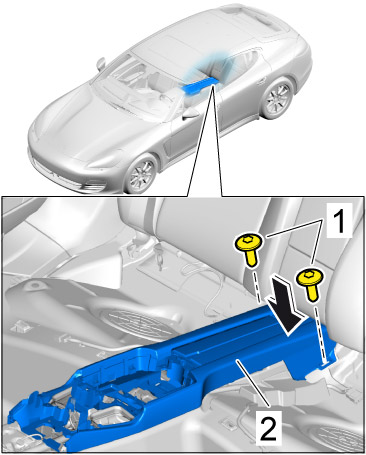 1

2