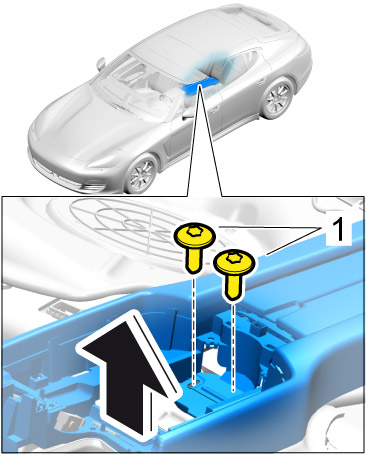 1