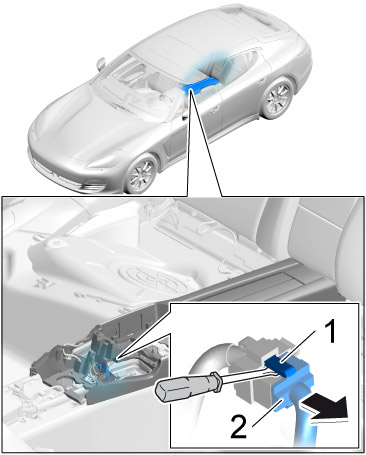 1
2