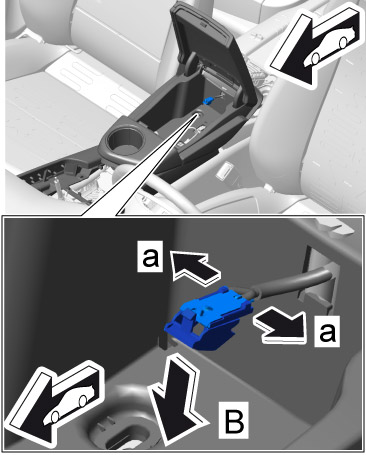 a
a
B