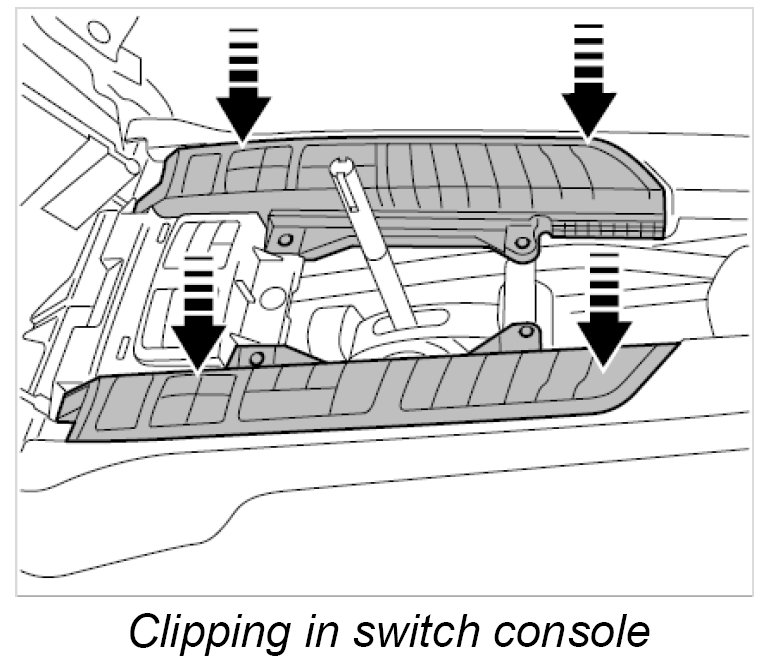 Clipping in switch console