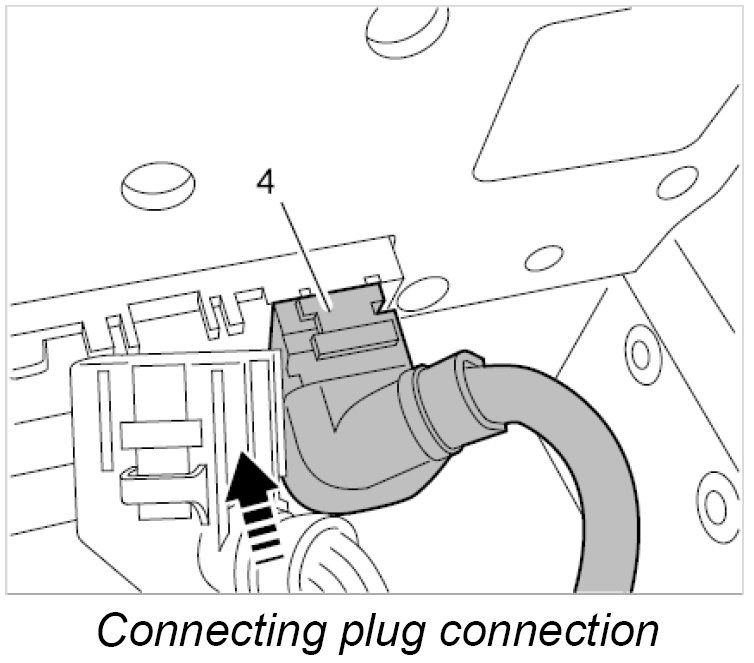 4

Connecting plug connection