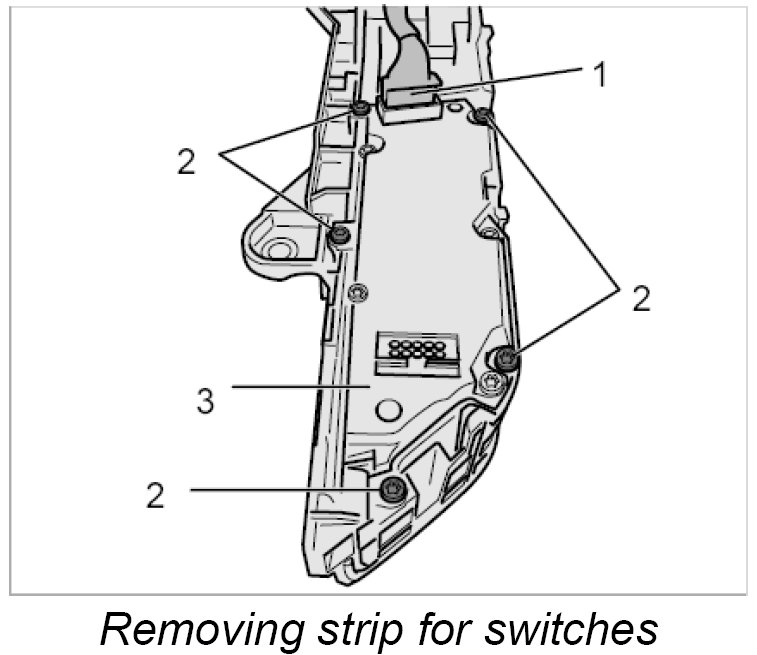 1
2
2
3
2

Removing strip for switches