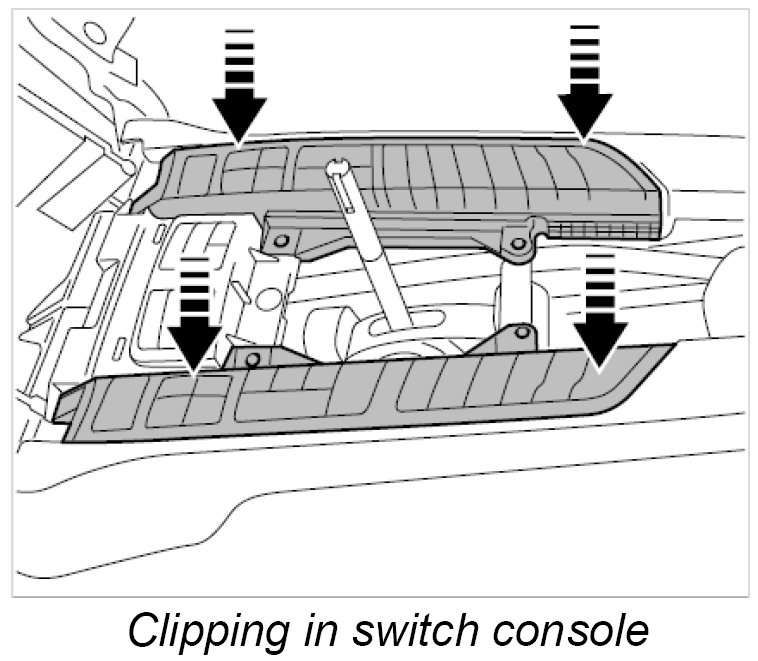 Clipping in switch console