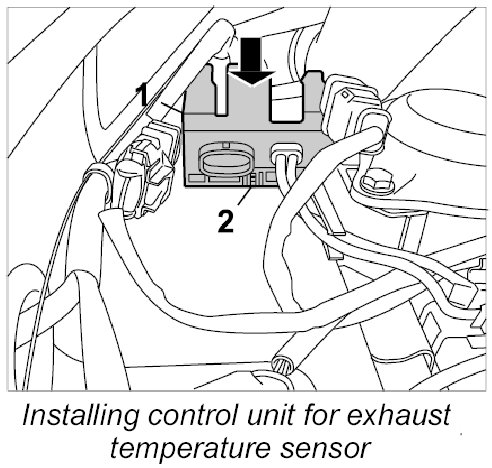 1

2

Installing control unit for exhaust temperature sensor