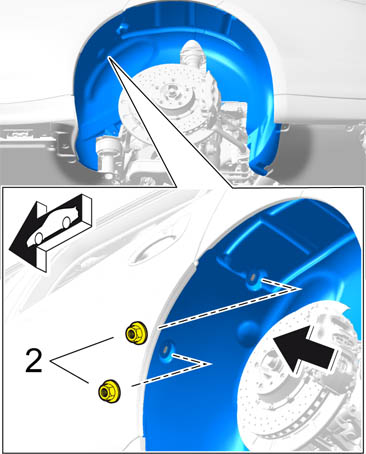 2