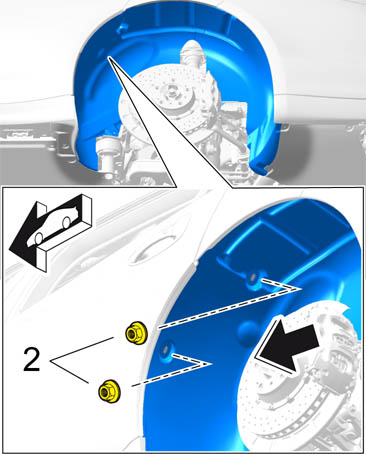 2